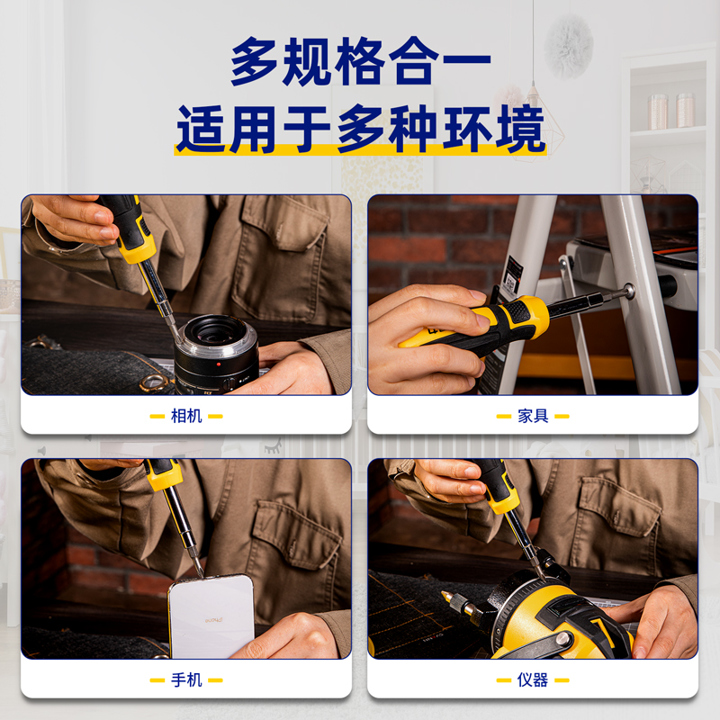 多规格合一
适用于多种环境

相机

家具

手机

仪器