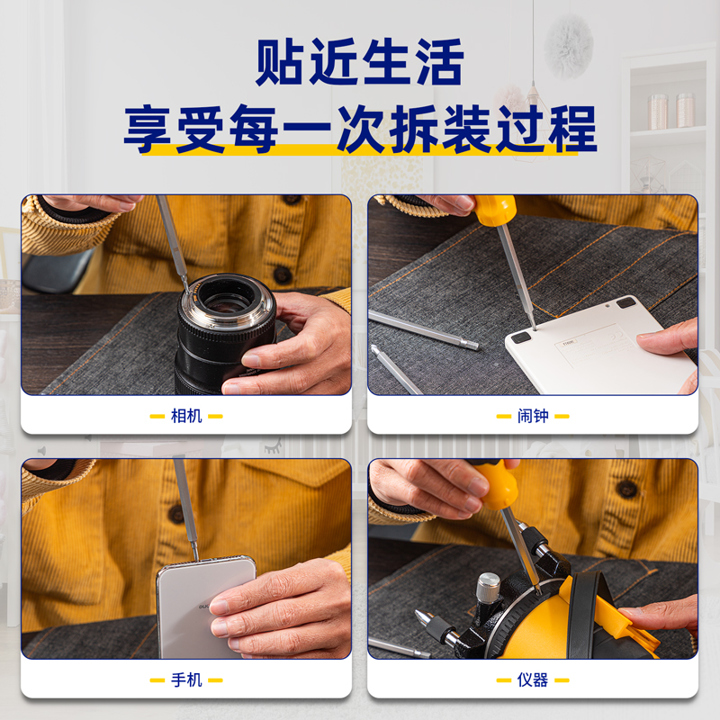 贴近生活
享受每一次拆装过程

相机

闹钟

手机

仪器